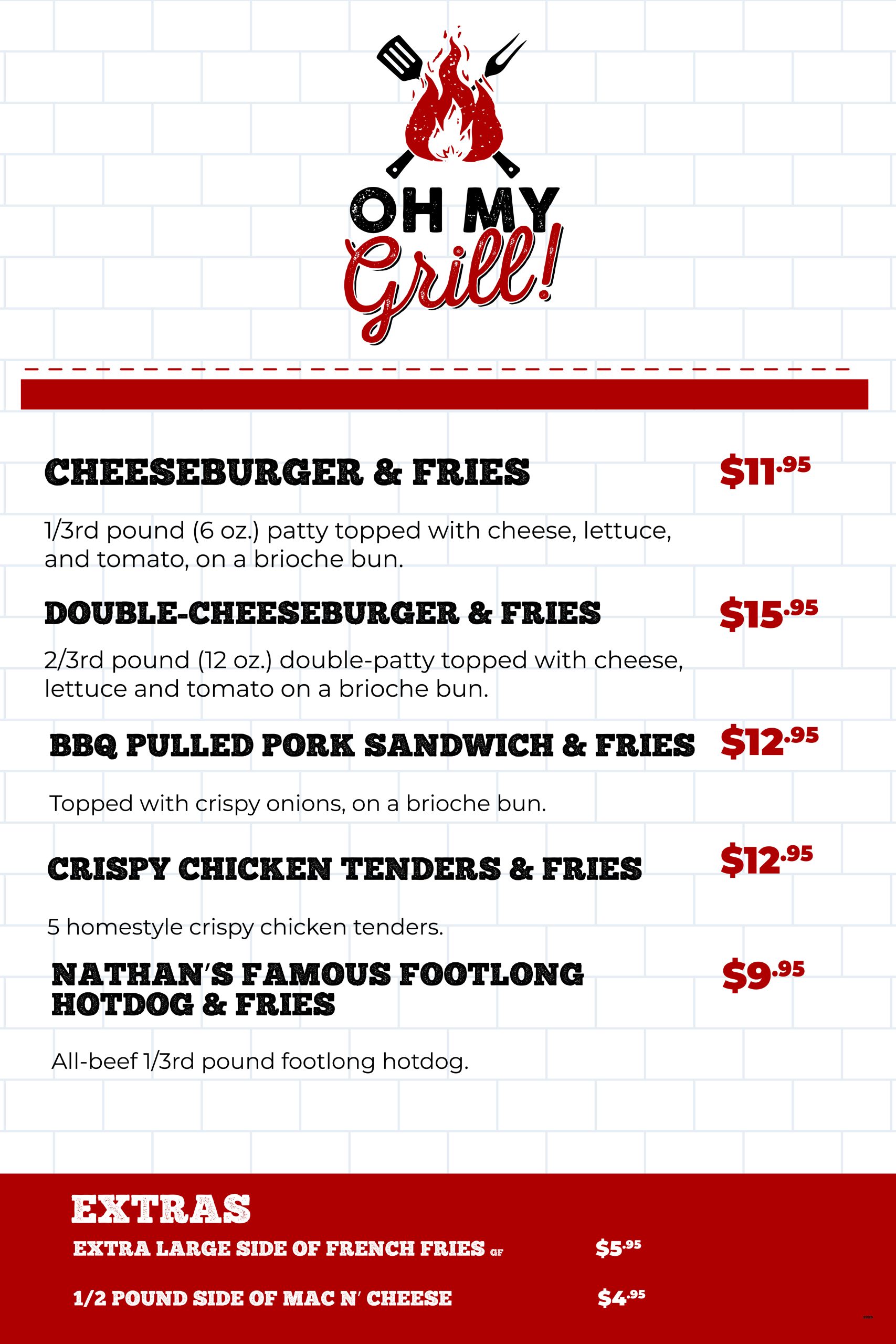 OH MY
Grill!

CHEESEBURGER & FRIES
$11.95

1/3rd pound (6 oz.) patty topped with cheese, lettuce, and tomato, on a brioche bun.

DOUBLE-CHEESEBURGER & FRIES
$15.95

2/3rd pound (12 oz.) double-patty topped with cheese, lettuce and tomato on a brioche bun.

BBQ PULLED PORK SANDWICH & FRIES
$12.95

Topped with crispy onions, on a brioche bun.

CRISPY CHICKEN TENDERS & FRIES
$12.95

5 homestyle crispy chicken tenders.

NATHAN'S FAMOUS FOOTLONG HOTDOG & FRIES
$9.95

All-beef 1/3rd pound footlong hotdog.

EXTRAS

EXTRA LARGE SIDE OF FRENCH FRIES GF
$5.95

1/2 POUND SIDE OF MAC N' CHEESE
$4.95